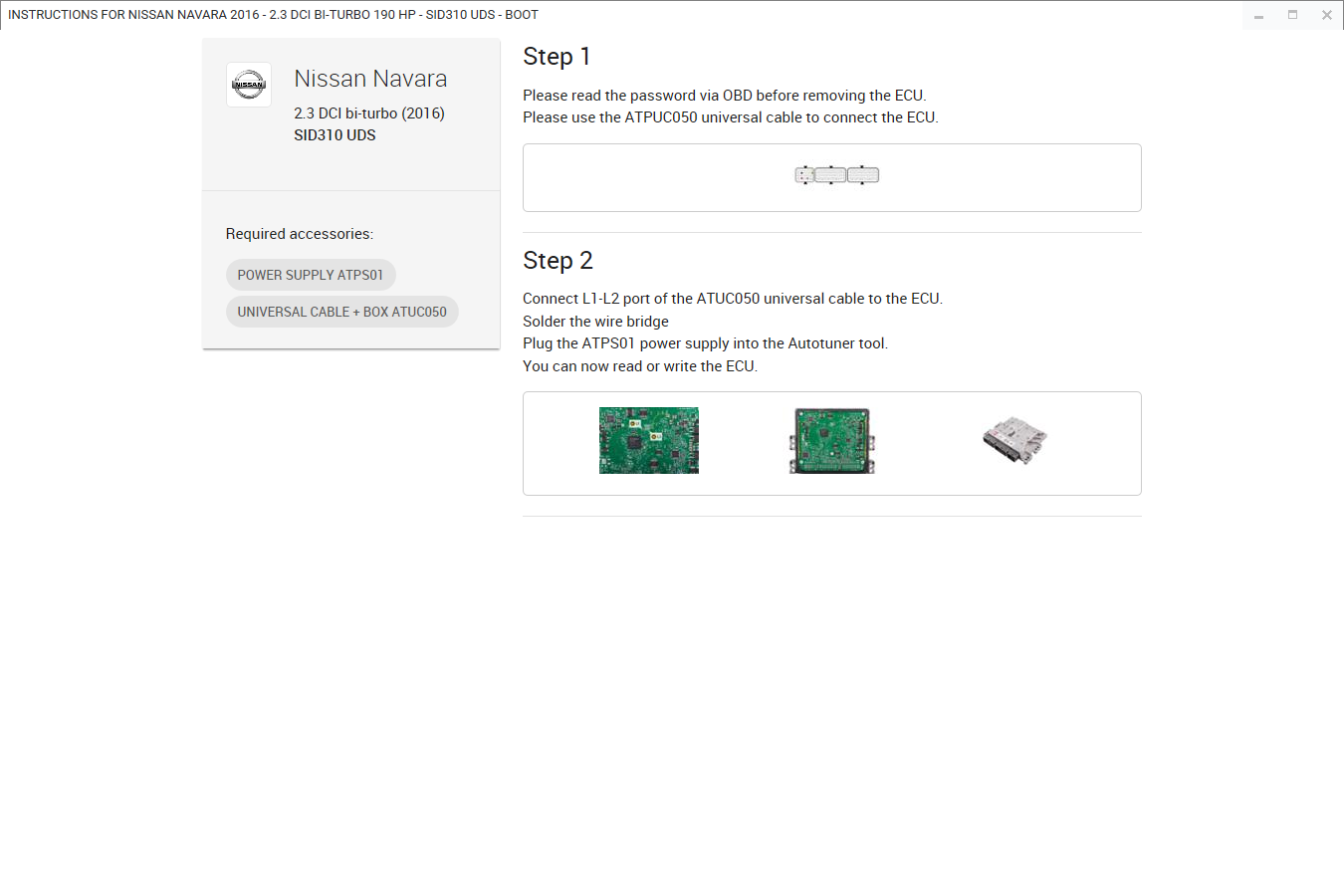 INSTRUCTIONS FOR NISSAN NAVARA 2016 - 2.3 DCI BI-TURBO 190 HP - SID310 UDS - BOOT

NISSAN

Nissan Navara

2.3 DCI bi-turbo (2016)
SID310 UDS

Required accessories:

POWER SUPPLY ATPS01

UNIVERSAL CABLE + BOX ATUC050

Step 1

Please read the password via OBD before removing the ECU.
Please use the ATPUC050 universal cable to connect the ECU.

Step 2

Connect L1-L2 port of the ATUC050 universal cable to the ECU.
Solder the wire bridge
Plug the ATPS01 power supply into the Autotuner tool.
You can now read or write the ECU.